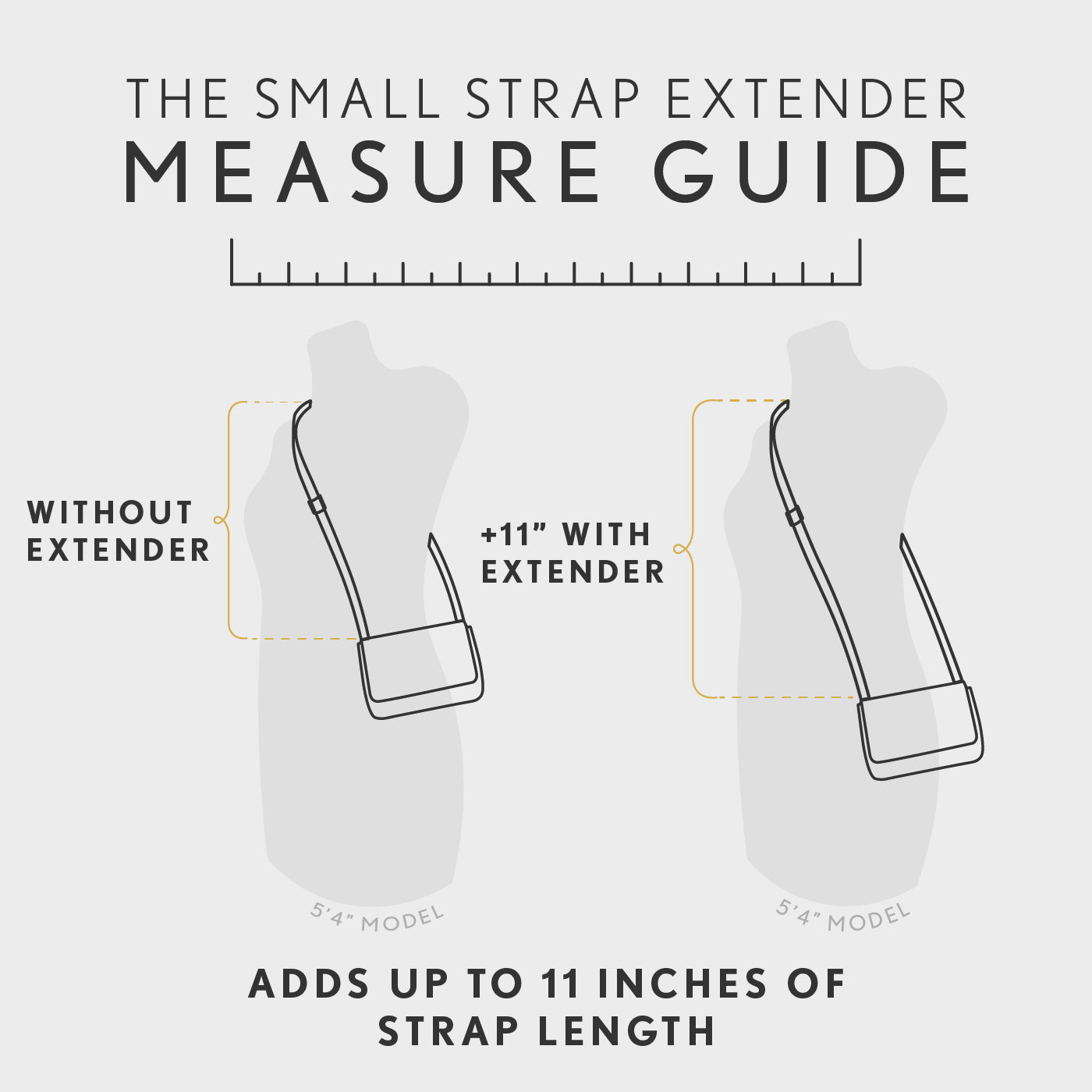 THE SMALL STRAP EXTENDER
MEASURE GUIDE

WITHOUT EXTENDER

+11” WITH EXTENDER

5’4” MODEL

5’4” MODEL

ADDS UP TO 11 INCHES OF STRAP LENGTH